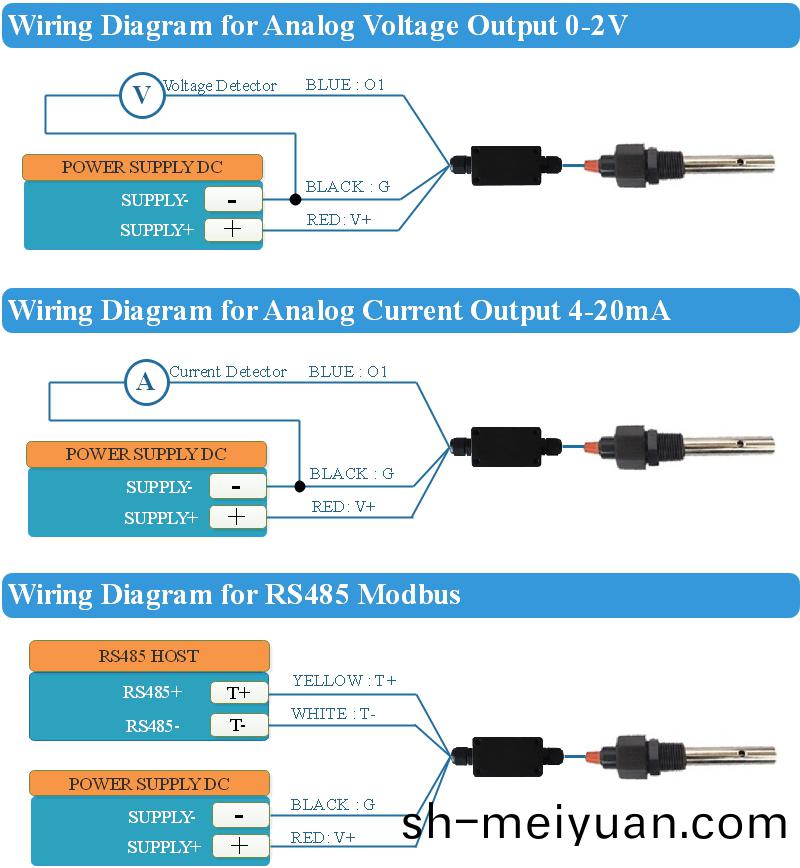 Wiring Diagram for Analog Voltage Output 0-2V

V Voltage Detector BLUE : O1

POWER SUPPLY DC
SUPPLY- -
SUPPLY+ +

BLACK : G
RED: V+

Wiring Diagram for Analog Current Output 4-20mA

A Current Detector BLUE : O1

POWER SUPPLY DC
SUPPLY- -
SUPPLY+ +

BLACK : G
RED: V+

Wiring Diagram for RS485 Modbus

RS485 HOST
RS485+ T+
RS485- T-

YELLOW : T+
WHITE : T-

POWER SUPPLY DC
SUPPLY- -
SUPPLY+ +

BLACK : G
RED: V+

sh-meiyuan.com