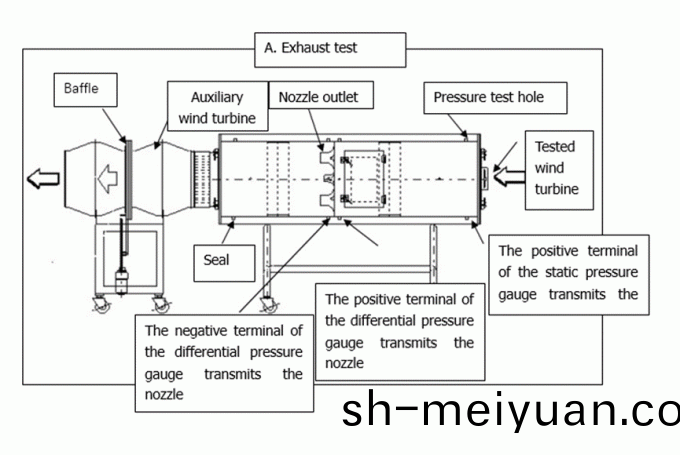 A. Exhaust test

Baffle

Auxiliary wind turbine

Nozzle outlet

Pressure test hole

Tested wind turbine

Seal

The positive terminal of the static pressure gauge transmits the

The positive terminal of the differential pressure gauge transmits the nozzle

The negative terminal of the differential pressure gauge transmits the nozzle

sh-meiyuan.co